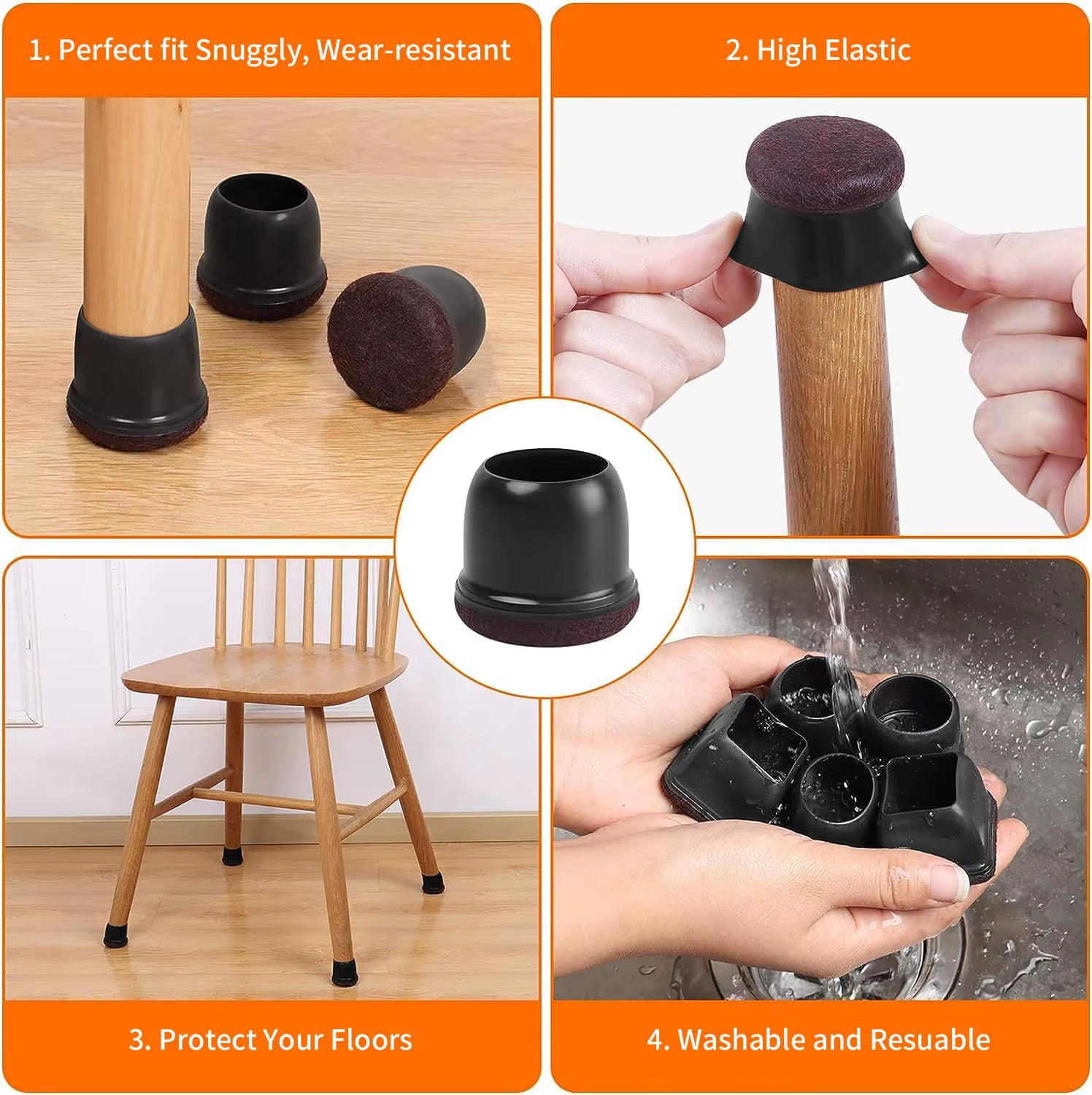 1. Perfect fit Snuggly, Wear-resistant

2. High Elastic

3. Protect Your Floors

4. Washable and Resuable