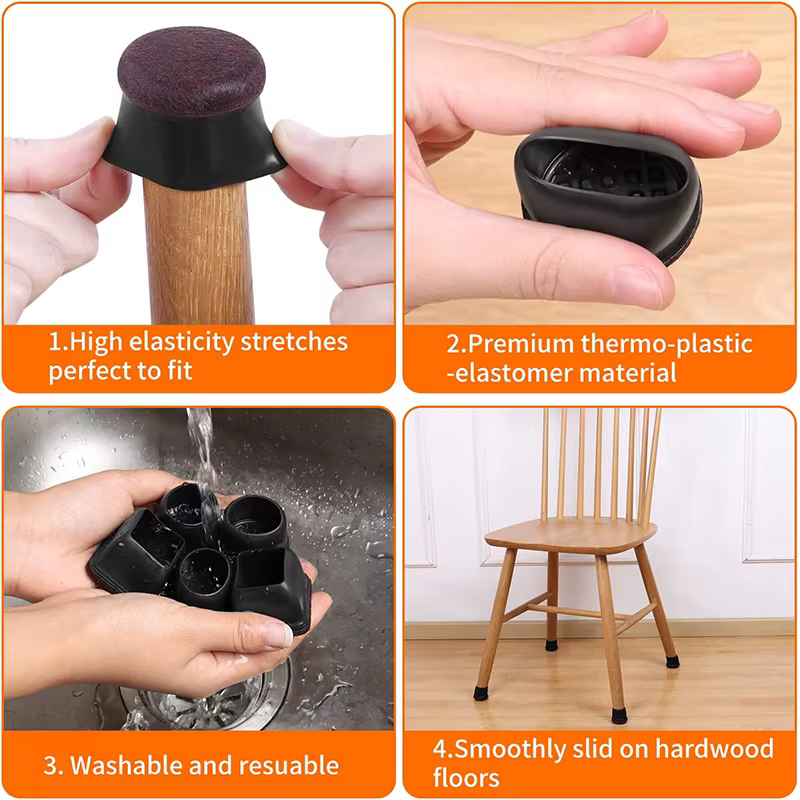 1.High elasticity stretches perfect to fit

2.Premium thermo-plastic -elastomer material

3. Washable and resuable

4.Smoothly slid on hardwood floors