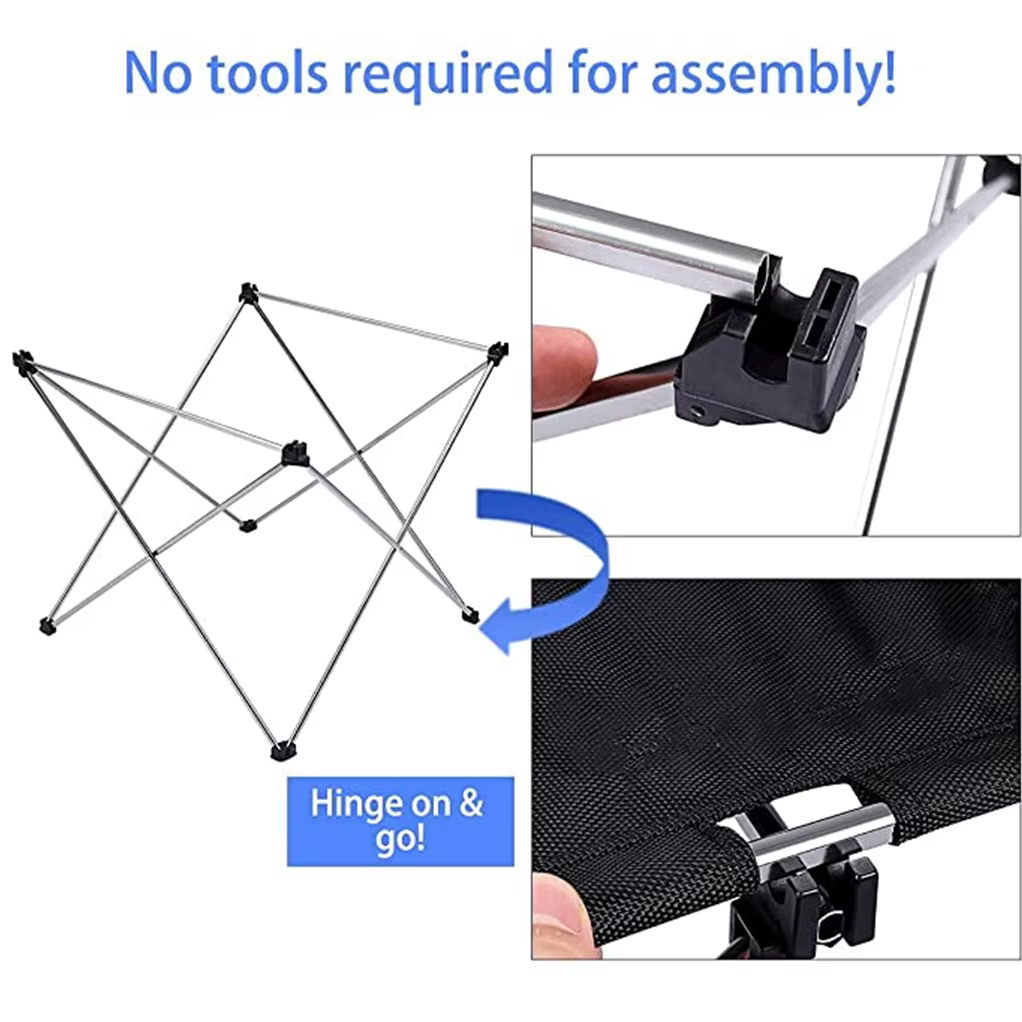 No tools required for assembly!

Hinge on & go!